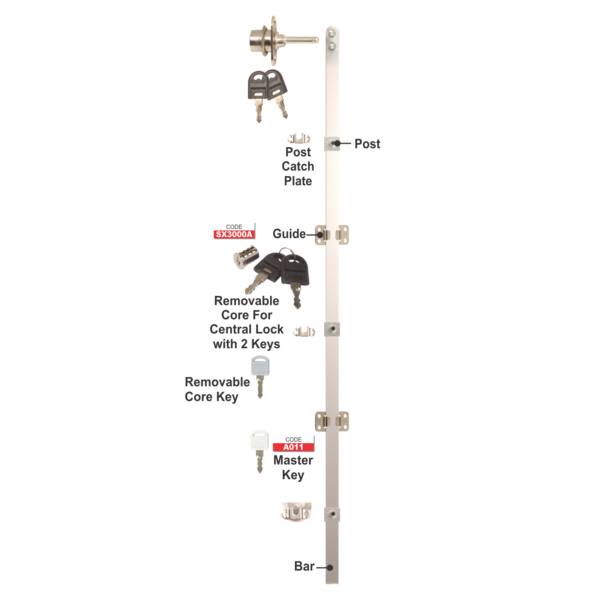 Post

Post Catch Plate

CODE
SX3000A

Guide

Removable Core For Central Lock with 2 Keys

Removable Core Key

CODE
A011

Master Key

Bar