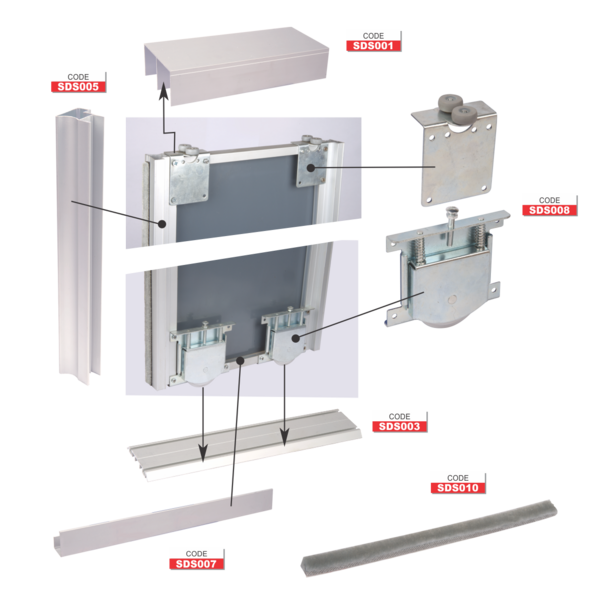 CODE
SDS001

CODE
SDS005

CODE
SDS008

CODE
SDS003

CODE
SDS010

CODE
SDS007