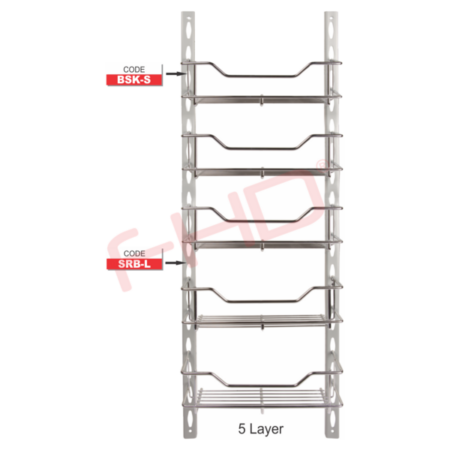 CODE
BSK-S

F-HD®

CODE
SRB-L

5 Layer