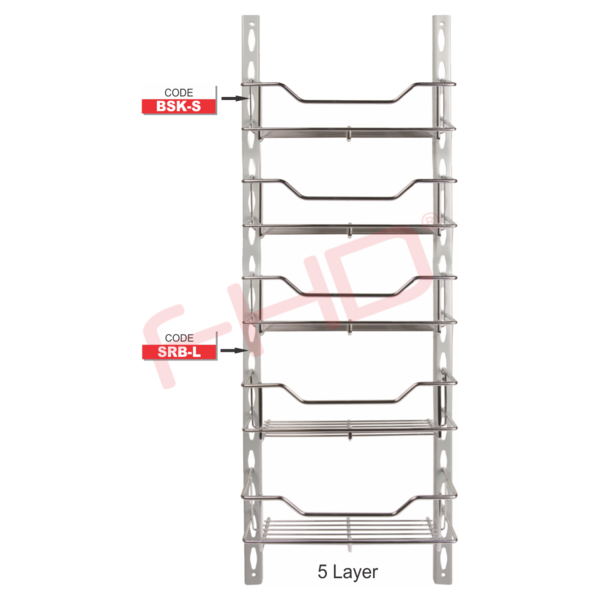 CODE
BSK-S

F-HD®

CODE
SRB-L

5 Layer